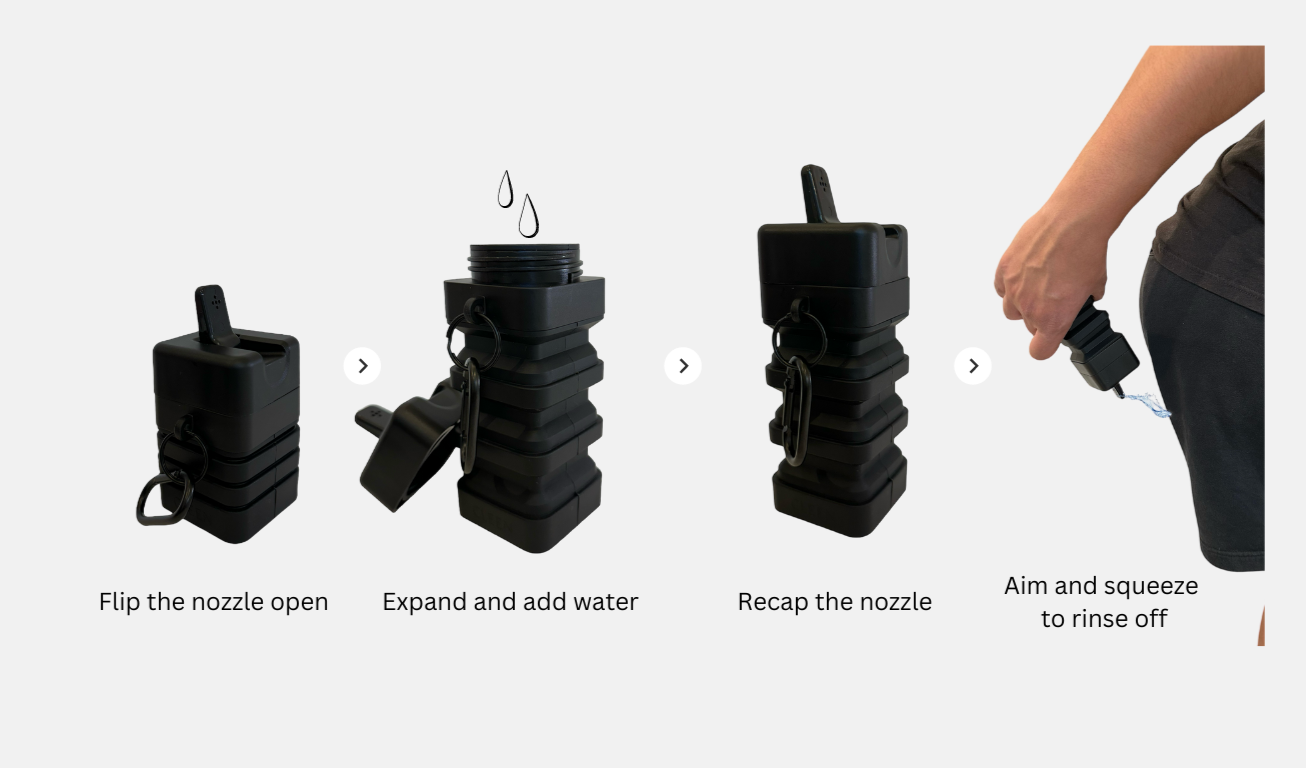 Flip the nozzle open

Expand and add water

Recap the nozzle

Aim and squeeze to rinse off